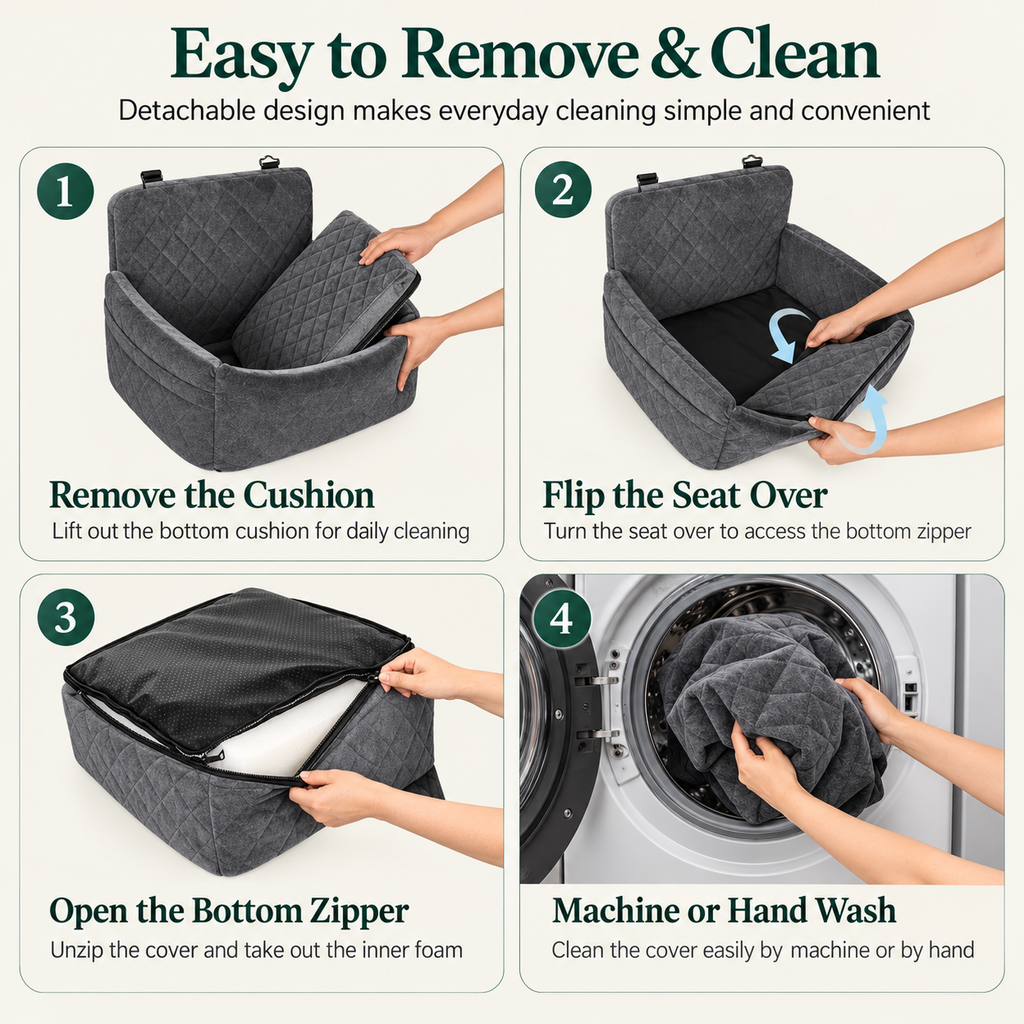 Easy to Remove & Clean

Detachable design makes everyday cleaning simple and convenient

1

Remove the Cushion

Lift out the bottom cushion for daily cleaning

2

Flip the Seat Over

Turn the seat over to access the bottom zipper

3

Open the Bottom Zipper

Unzip the cover and take out the inner foam

4

Machine or Hand Wash

Clean the cover easily by machine or by hand